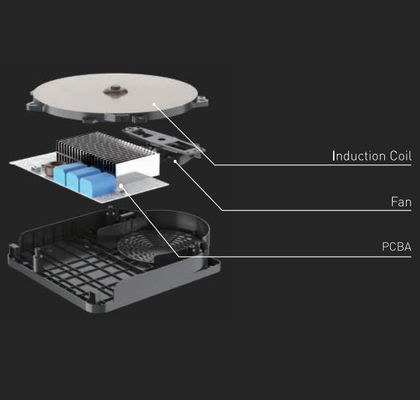 Induction Coil

Fan

PCBA